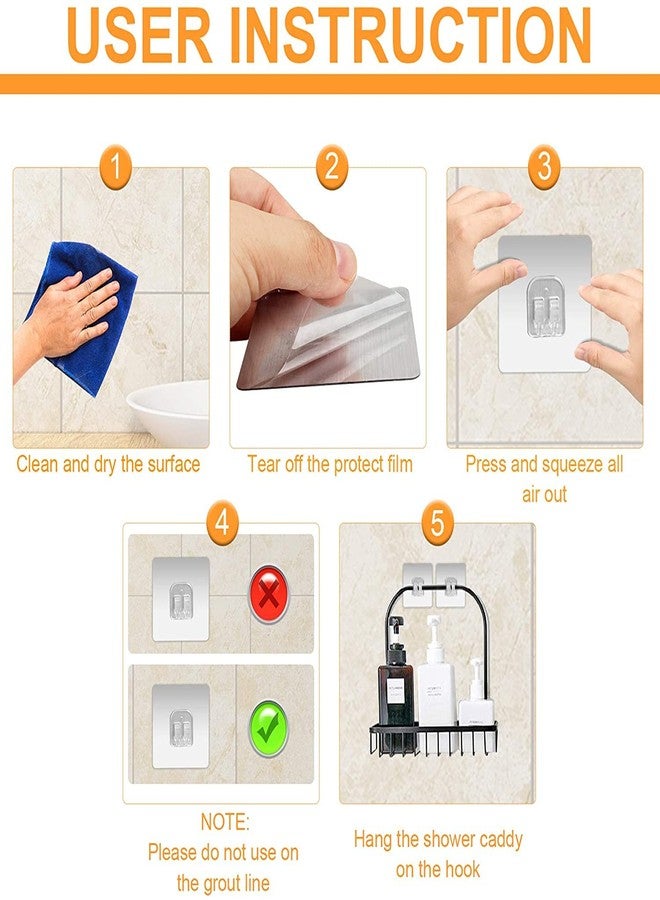 USER INSTRUCTION

1

Clean and dry the surface

2

Tear off the protect film

3

Press and squeeze all air out

4

NOTE:
Please do not use on the grout line

5

Hang the shower caddy on the hook